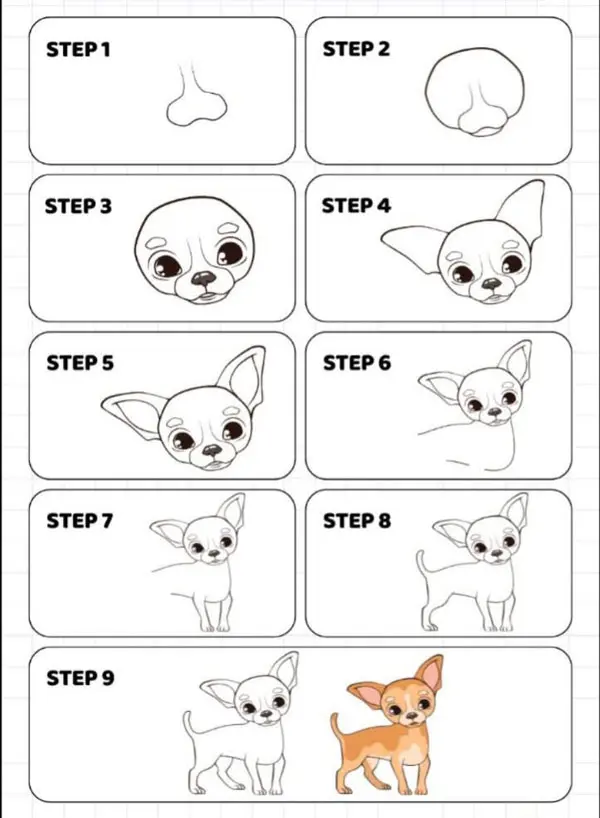 STEP 1

STEP 2

STEP 3

STEP 4

STEP 5

STEP 6

STEP 7

STEP 8

STEP 9